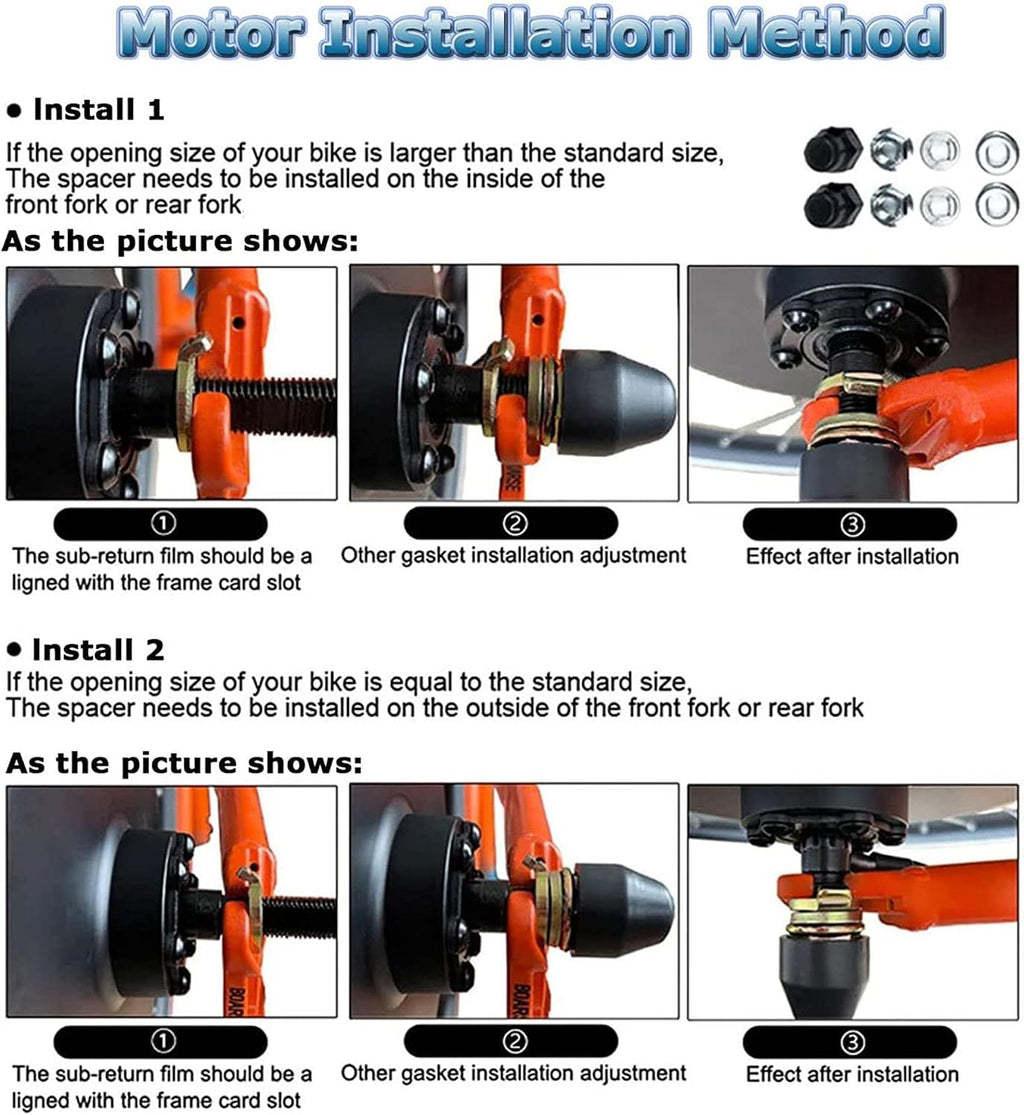 Motor Installation Method

• Install 1

If the opening size of your bike is larger than the standard size, The spacer needs to be installed on the inside of the front fork or rear fork

As the picture shows:

①
The sub-return film should be a ligned with the frame card slot

②
Other gasket installation adjustment

③
Effect after installation

• Install 2

If the opening size of your bike is equal to the standard size, The spacer needs to be installed on the outside of the front fork or rear fork

As the picture shows:

①
The sub-return film should be a ligned with the frame card slot

②
Other gasket installation adjustment

③
Effect after installation